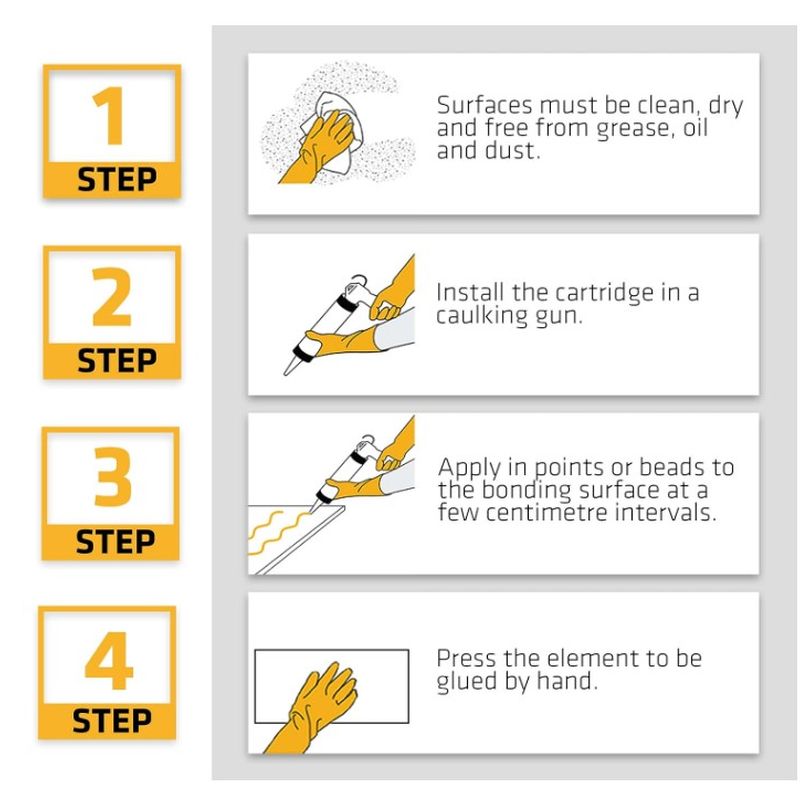 1
STEP

Surfaces must be clean, dry and free from grease, oil and dust.

2
STEP

Install the cartridge in a caulking gun.

3
STEP

Apply in points or beads to the bonding surface at a few centimetre intervals.

4
STEP

Press the element to be glued by hand.